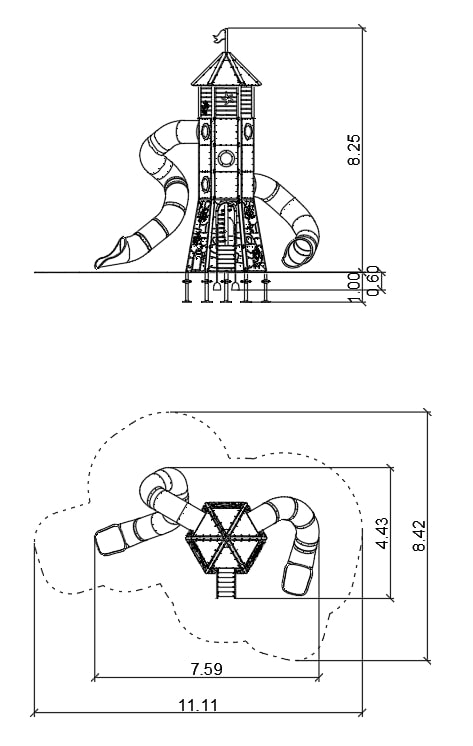 8.25
1.00
0.60
1.00
4.43
8.42
7.59
11.11