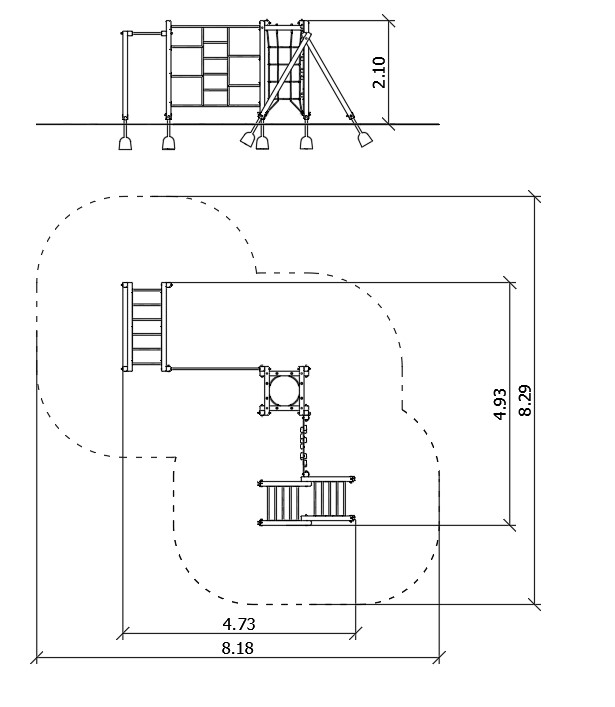 2.10

4.93
8.29

4.73
8.18