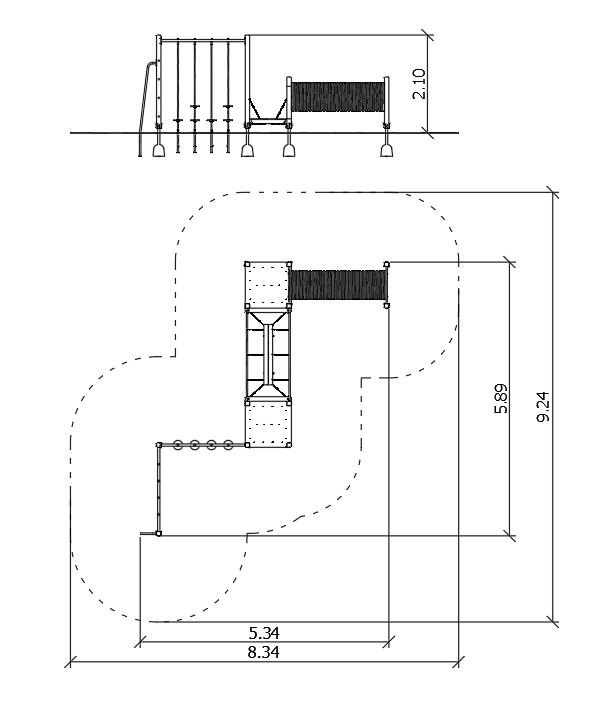 2.10

5.89

9.24

5.34

8.34